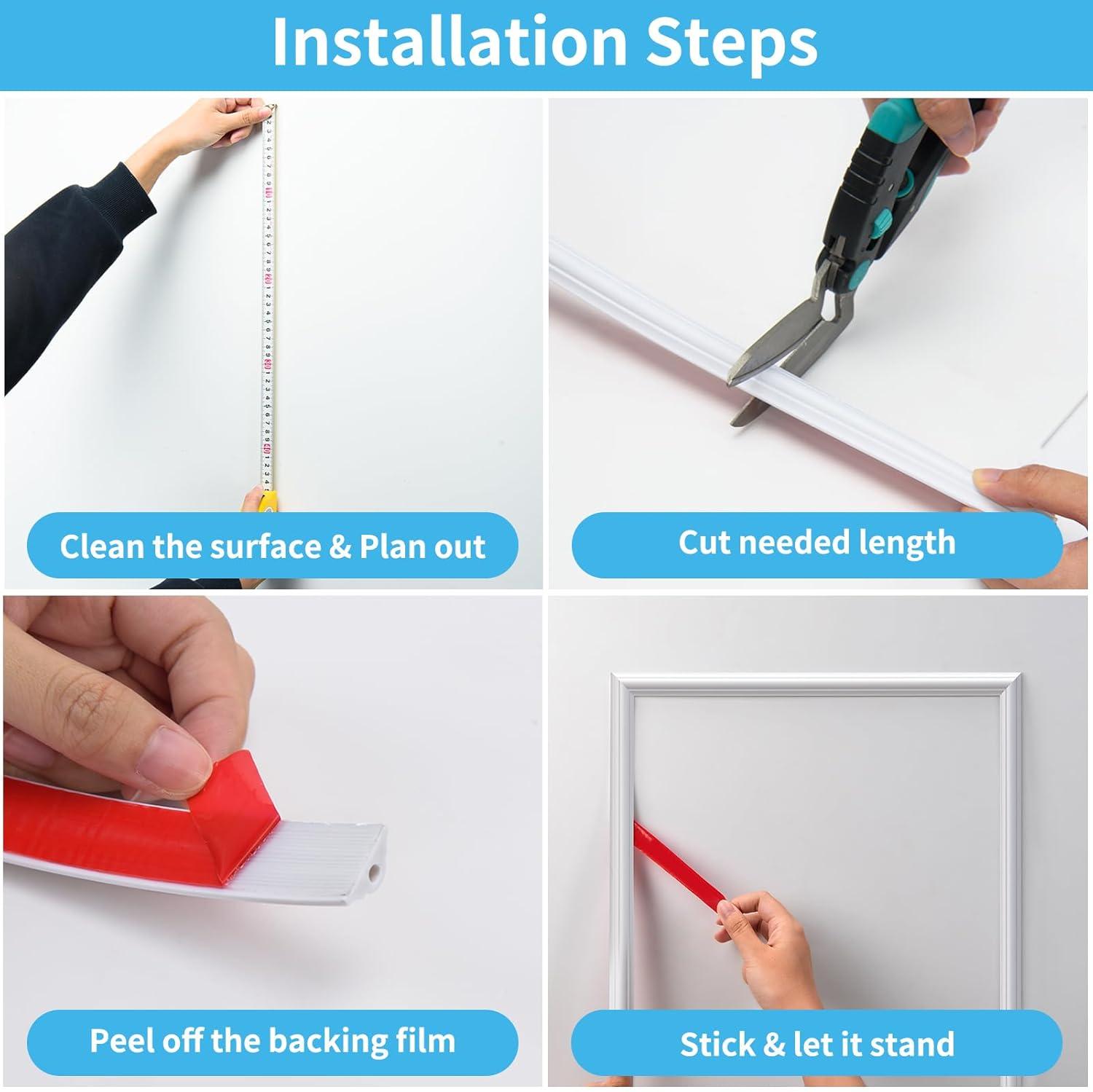 Installation Steps

Clean the surface & Plan out

Cut needed length

Peel off the backing film

Stick & let it stand