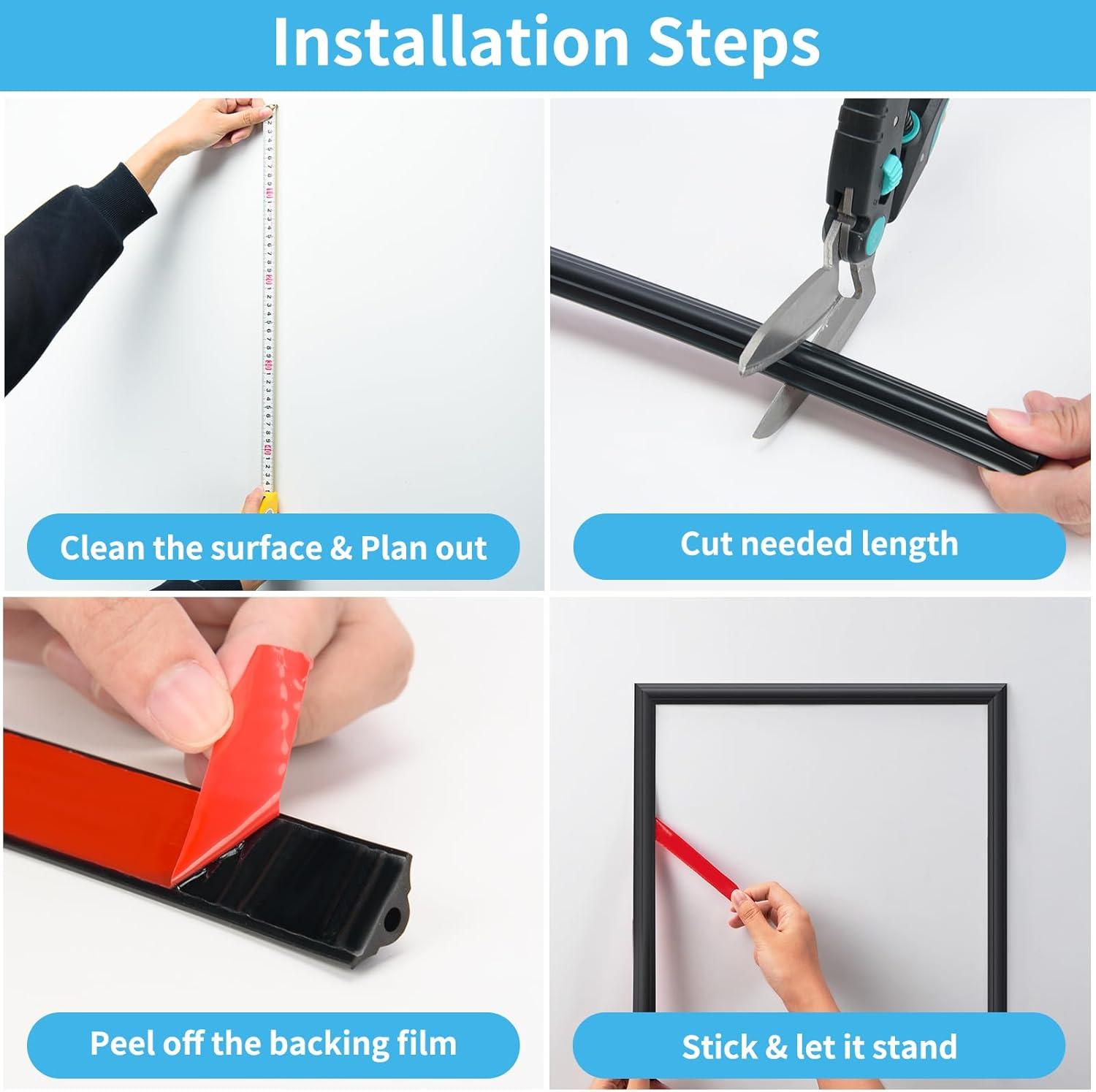 Installation Steps

Clean the surface & Plan out

Cut needed length

Peel off the backing film

Stick & let it stand