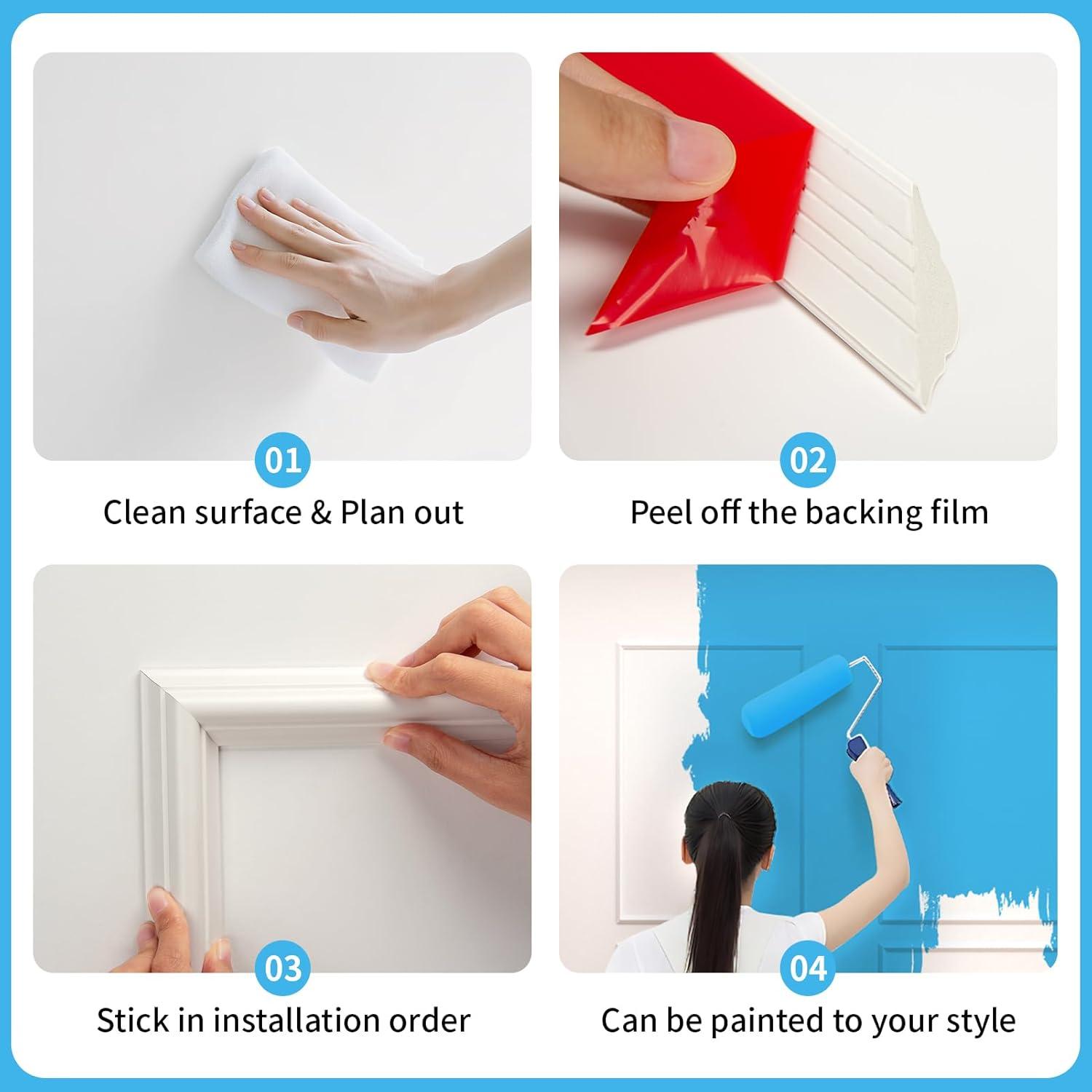 01
Clean surface & Plan out

02
Peel off the backing film

03
Stick in installation order

04
Can be painted to your style