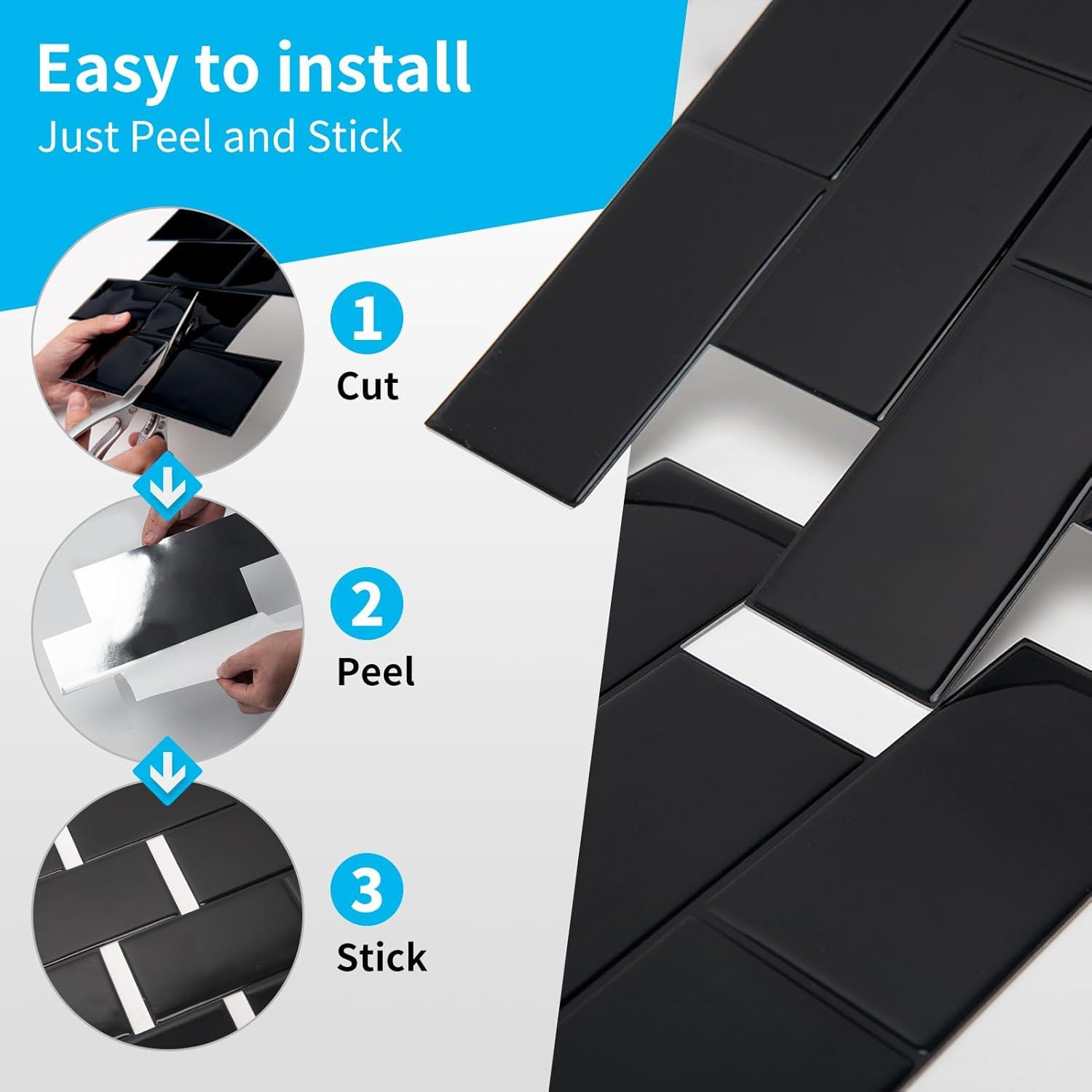 Easy to install
Just Peel and Stick

1
Cut

2
Peel

3
Stick