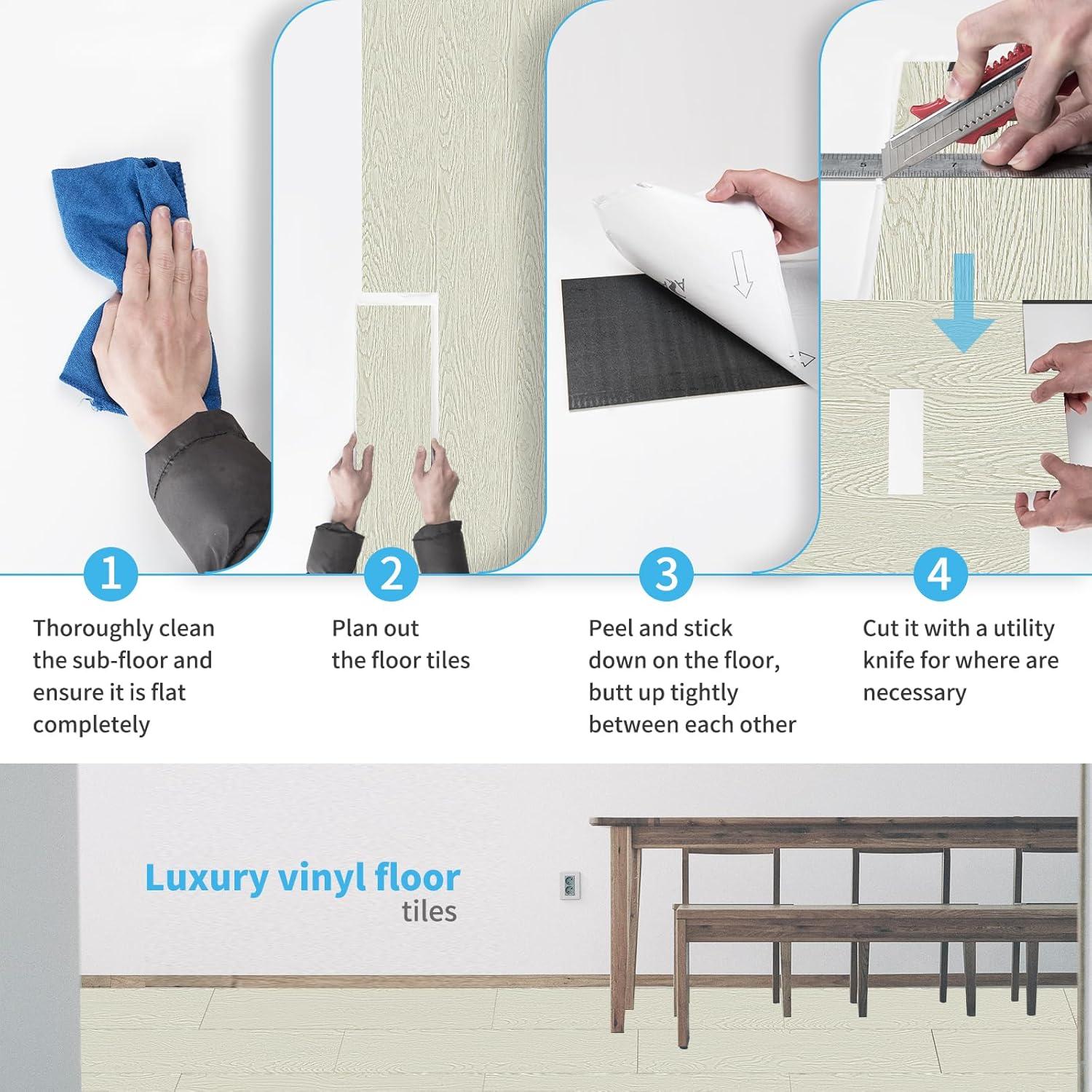 1

Thoroughly clean the sub-floor and ensure it is flat completely

2

Plan out the floor tiles

3

Peel and stick down on the floor, butt up tightly between each other

4

Cut it with a utility knife for where are necessary

Luxury vinyl floor tiles