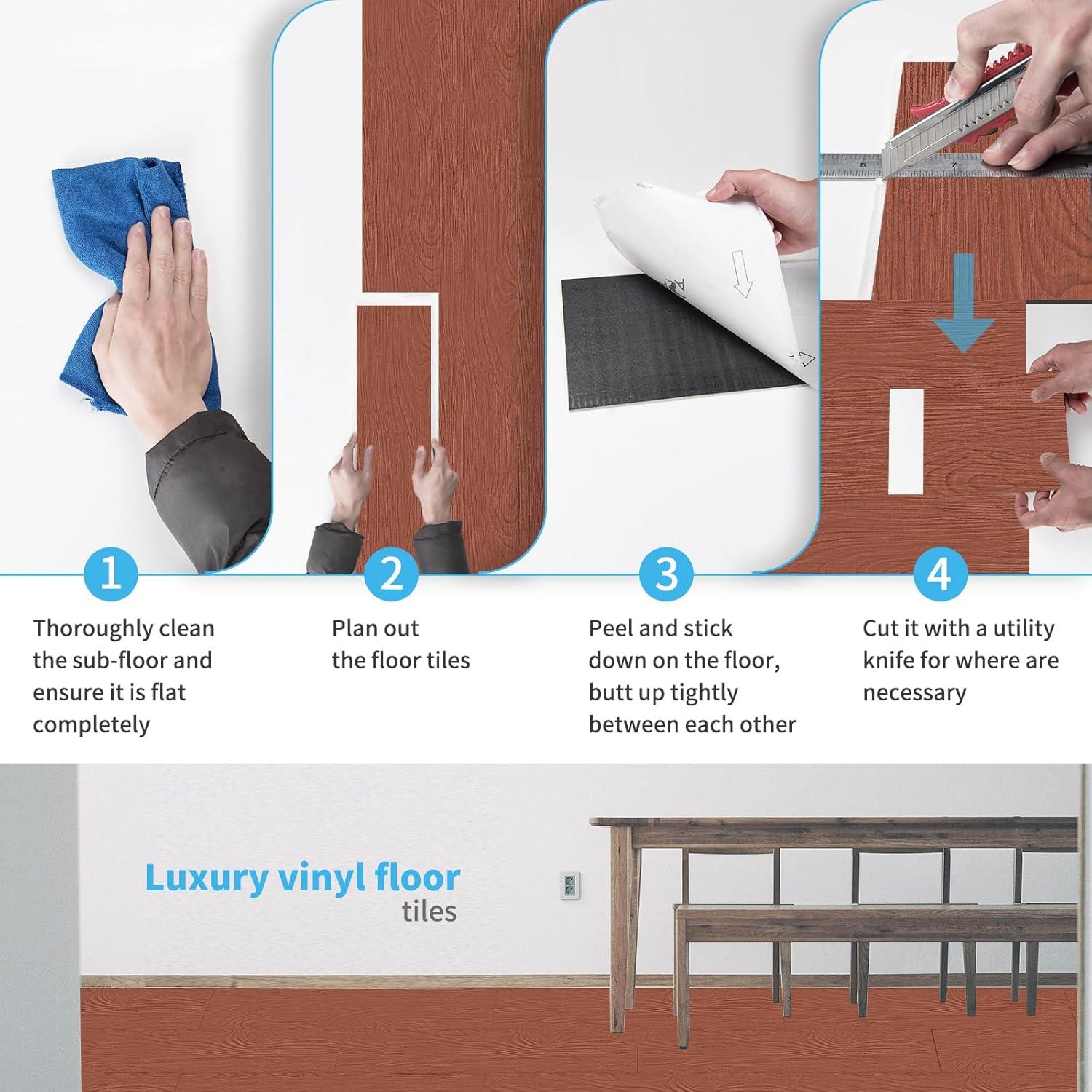 1

Thoroughly clean the sub-floor and ensure it is flat completely

2

Plan out the floor tiles

3

Peel and stick down on the floor, butt up tightly between each other

4

Cut it with a utility knife for where are necessary

Luxury vinyl floor tiles