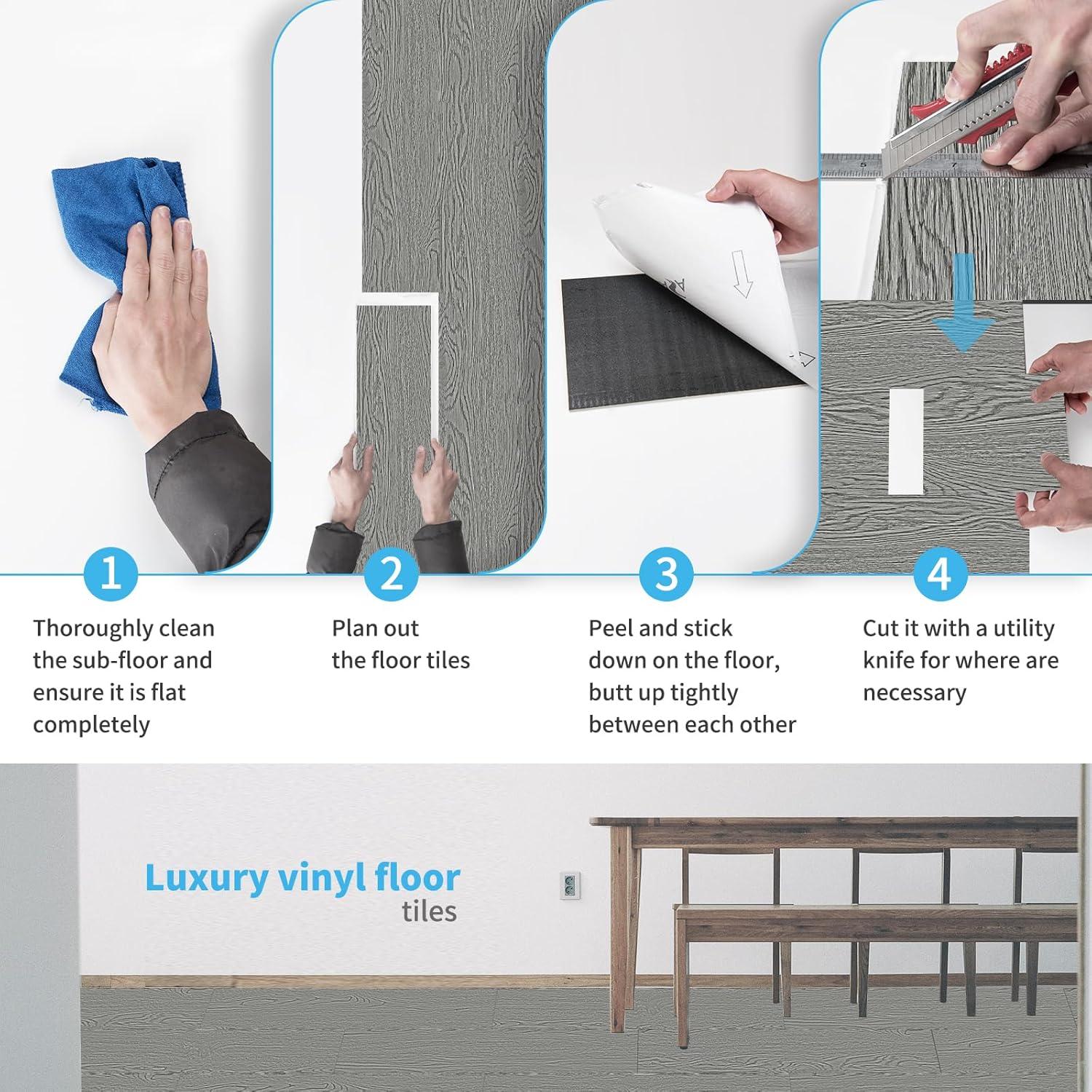 1

Thoroughly clean the sub-floor and ensure it is flat completely

2

Plan out the floor tiles

3

Peel and stick down on the floor, butt up tightly between each other

4

Cut it with a utility knife for where are necessary

Luxury vinyl floor tiles