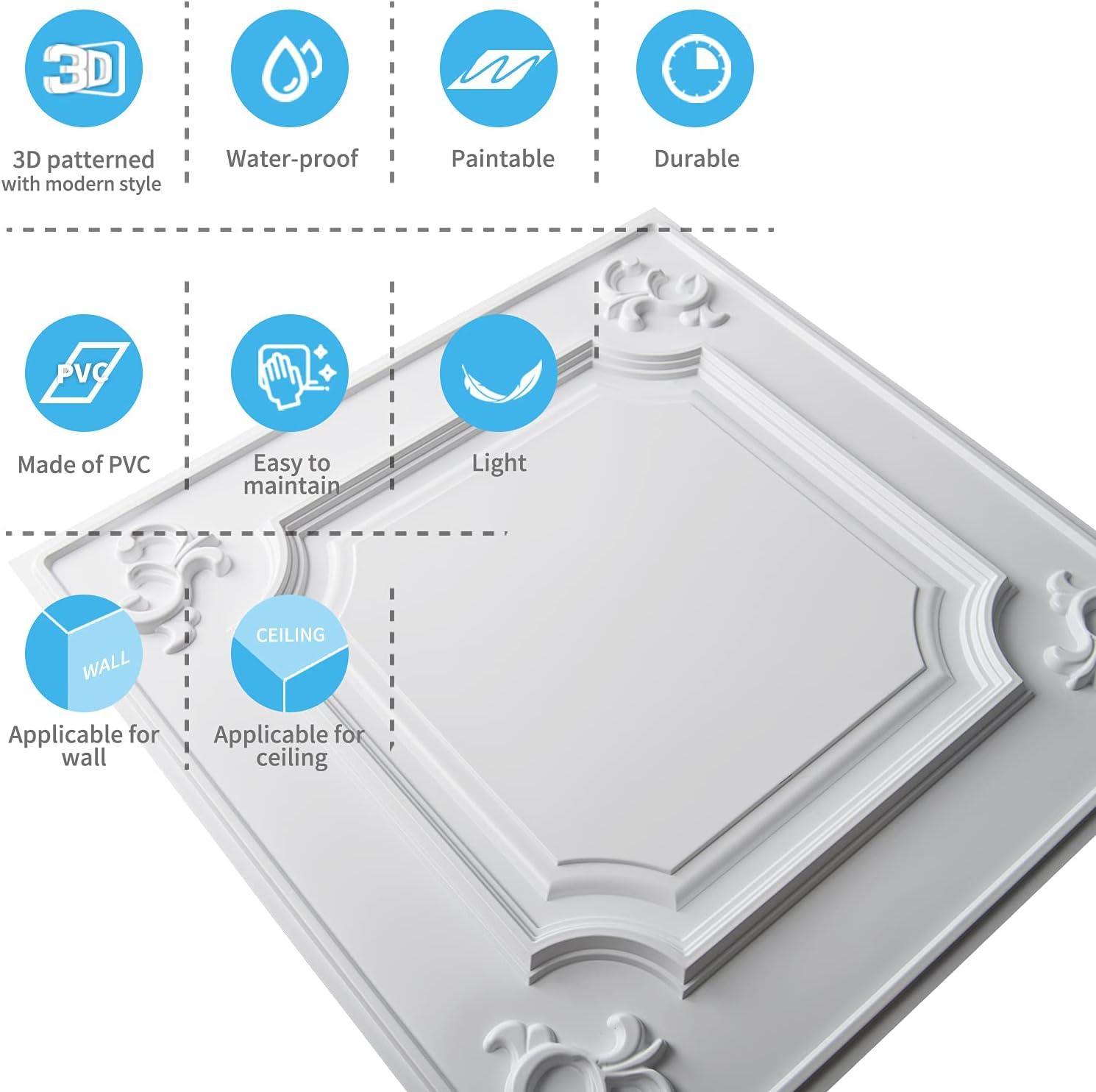 3D

3D patterned with modern style

Water-proof

Paintable

Durable

PVC

Made of PVC

Easy to maintain

Light

WALL

Applicable for wall

CEILING

Applicable for ceiling